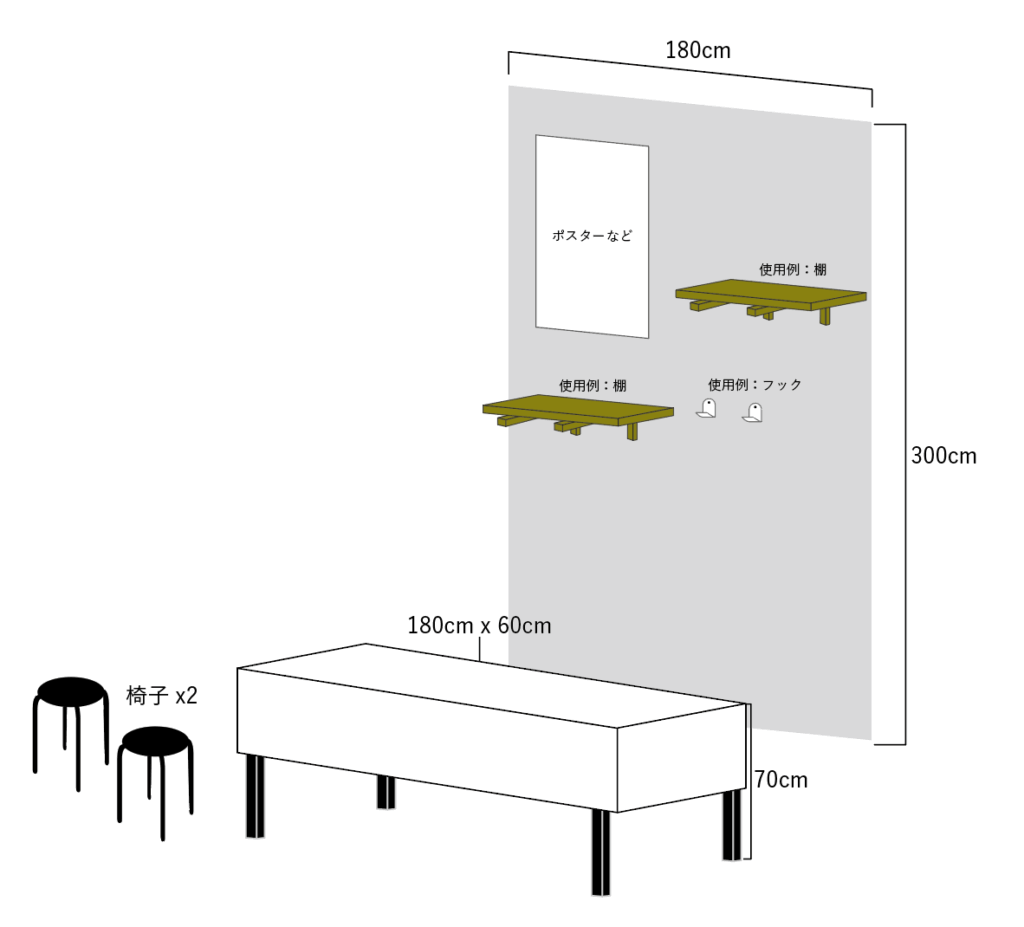 180cm

ポスターなど

使用例：棚

使用例：棚

使用例：フック

300cm

180cm x 60cm

椅子 x2

70cm